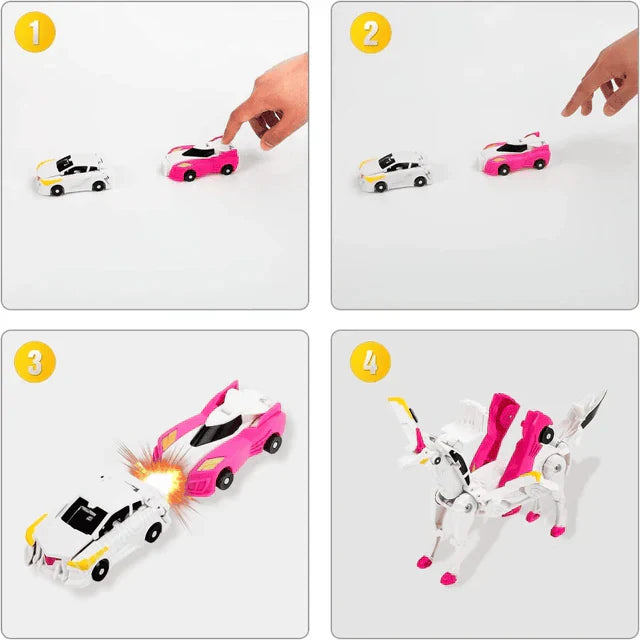 1

2

3

4