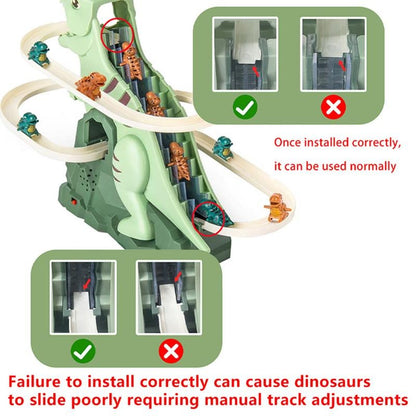 Once installed correctly,
it can be used normally

Failure to install correctly can cause dinosaurs to slide poorly requiring manual track adjustments